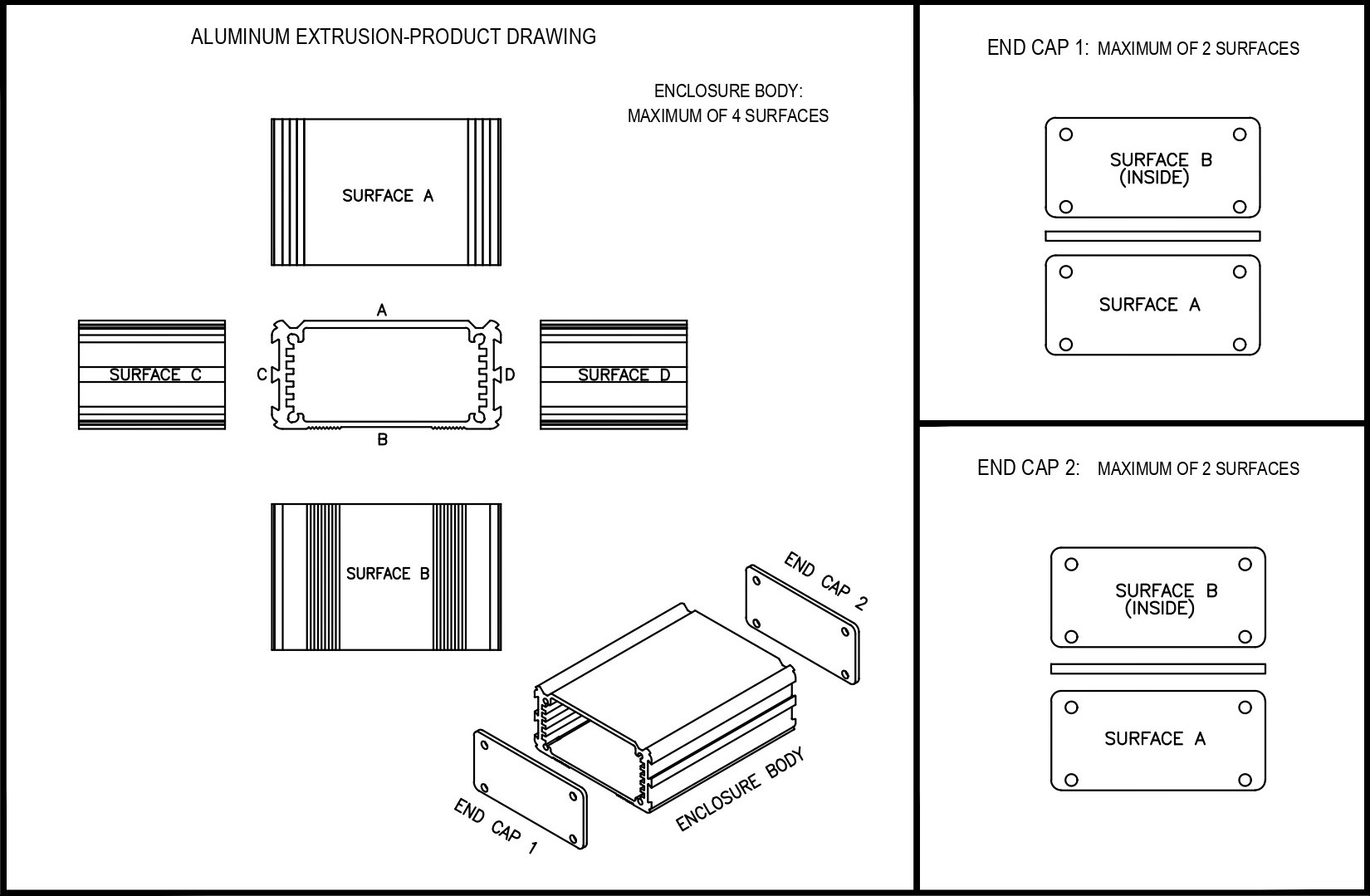 ALUMINUM EXTRUSION-PRODUCT DRAWING

ENCLOSURE BODY:
MAXIMUM OF 4 SURFACES

SURFACE A

A

SURFACE C

C

D

SURFACE D

B

SURFACE B

END CAP 2

ENCLOSURE BODY

END CAP 1

END CAP 1: MAXIMUM OF 2 SURFACES

SURFACE B
(INSIDE)

SURFACE A

END CAP 2: MAXIMUM OF 2 SURFACES

SURFACE B
(INSIDE)

SURFACE A